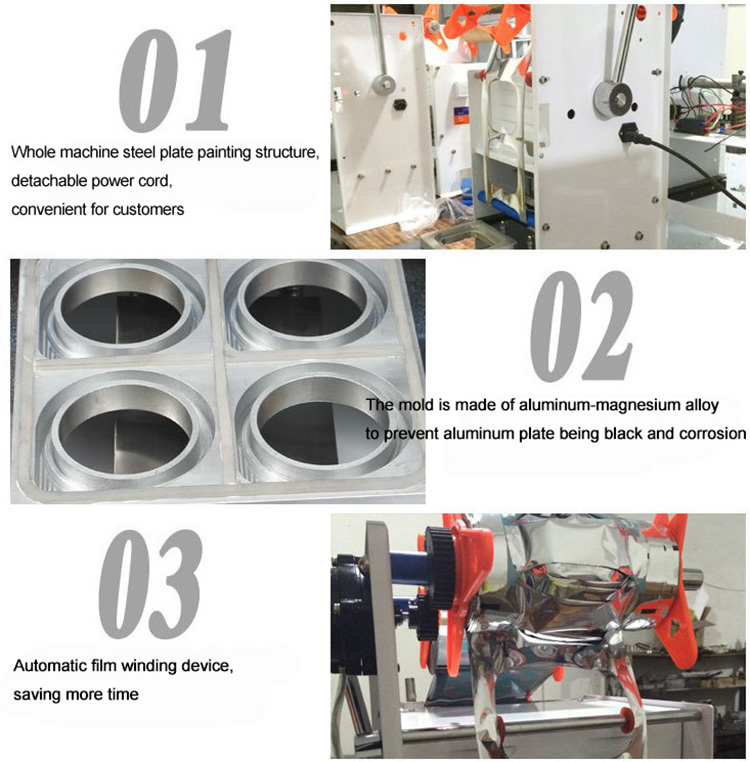 01

Whole machine steel plate painting structure, detachable power cord, convenient for customers

02

The mold is made of aluminum-magnesium alloy to prevent aluminum plate being black and corrosion

03

Automatic film winding device, saving more time