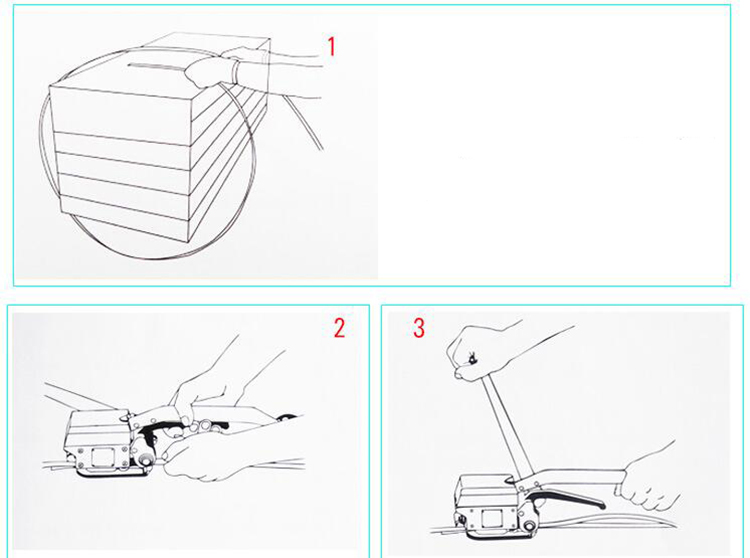 1

2

3